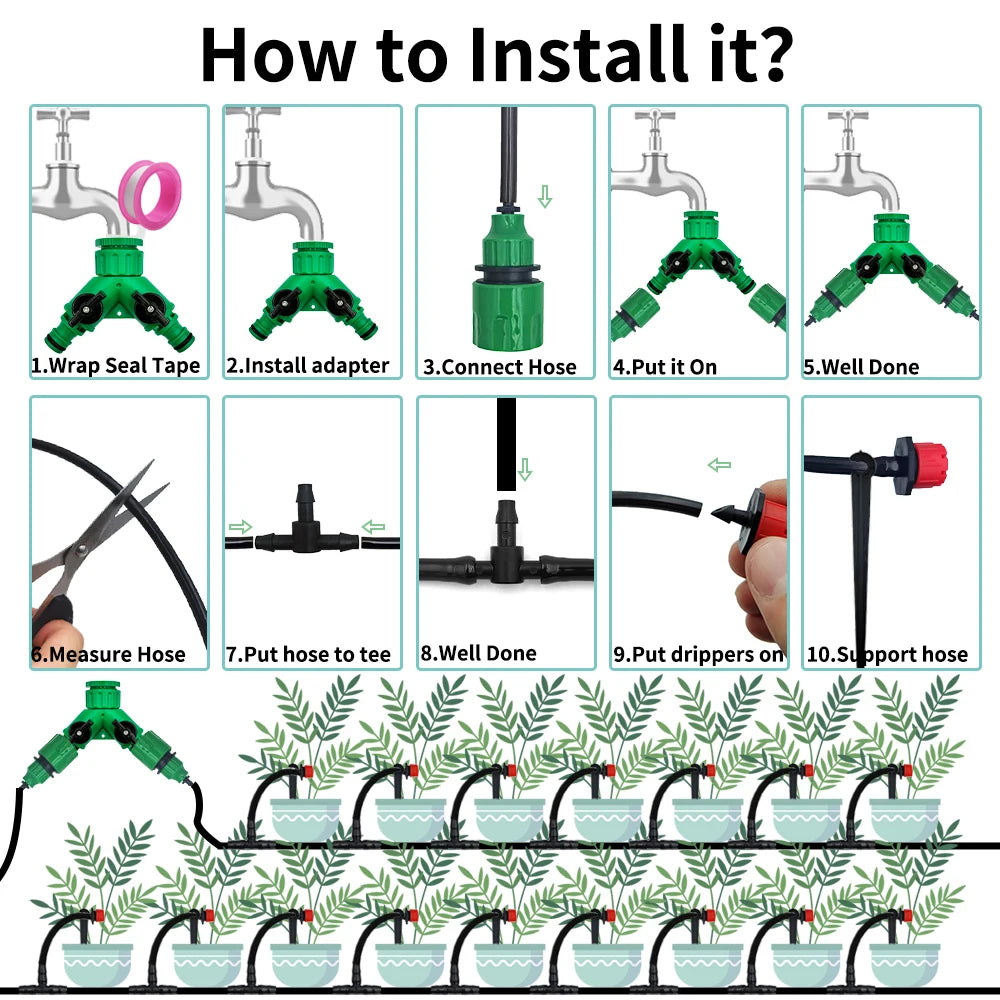 How to Install it?

1.Wrap Seal Tape

2.Install adapter

3.Connect Hose

4.Put it On

5.Well Done

6.Measure Hose

7.Put hose to tee

8.Well Done

9.Put drippers on

10.Support hose