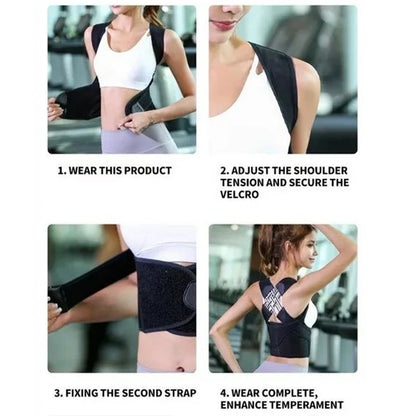 1. WEAR THIS PRODUCT

2. ADJUST THE SHOULDER TENSION AND SECURE THE VELCRO

3. FIXING THE SECOND STRAP

4. WEAR COMPLETE, ENHANCE TEMPERAMENT