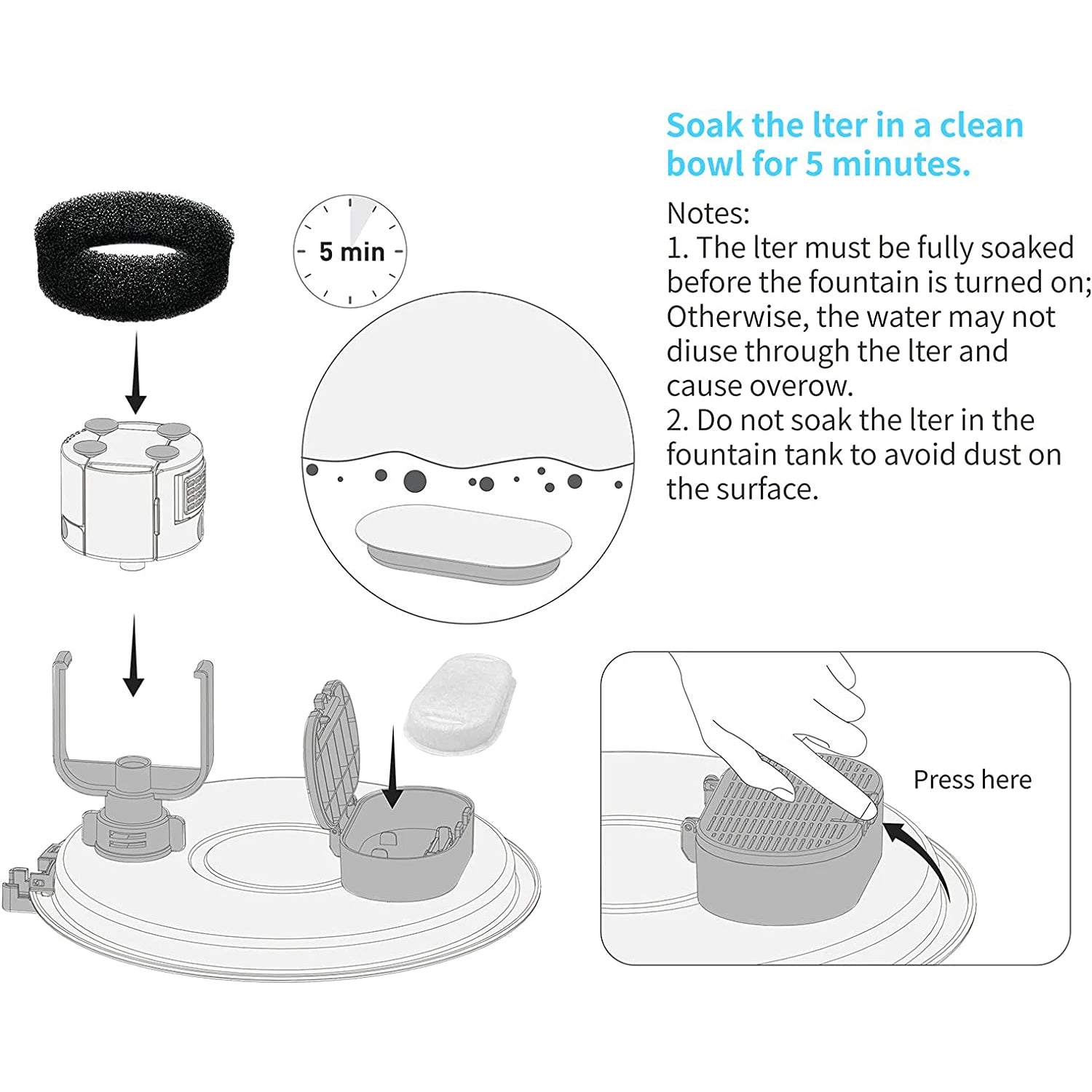 Soak the lter in a clean bowl for 5 minutes.

Notes:
1. The lter must be fully soaked before the fountain is turned on; Otherwise, the water may not diuse through the lter and cause overow.
2. Do not soak the lter in the fountain tank to avoid dust on the surface.

5 min

Press here