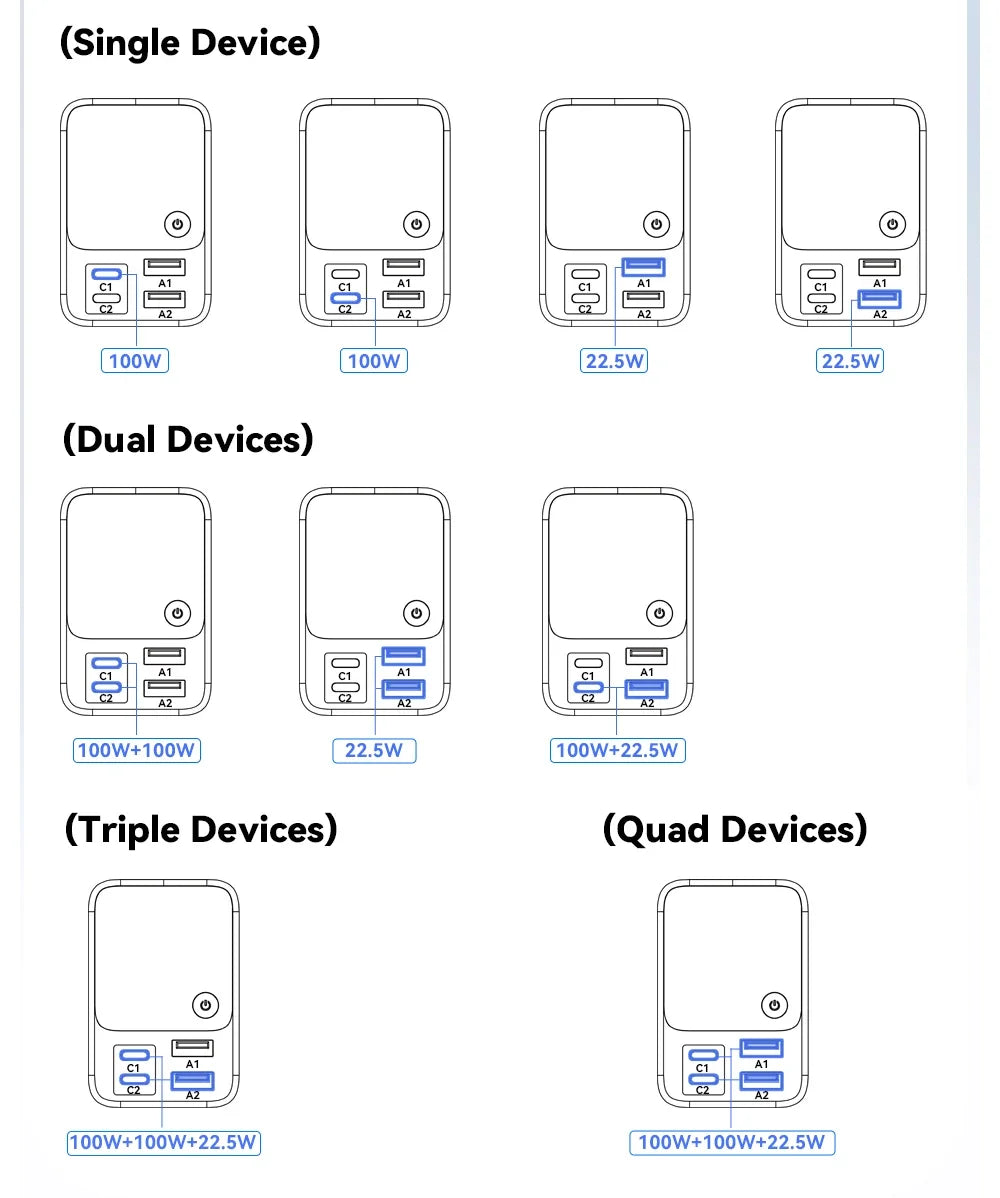 (Single Device)

C1 C2 A1 A2
100W

C1 C2 A1 A2
100W

C1 C2 A1 A2
22.5W

C1 C2 A1 A2
22.5W

(Dual Devices)

C1 C2 A1 A2
100W+100W

C1 C2 A1 A2
22.5W

C1 C2 A1 A2
100W+22.5W

(Triple Devices)

C1 C2 A1 A2
100W+100W+22.5W

(Quad Devices)

C1 C2 A1 A2
100W+100W+22.5W