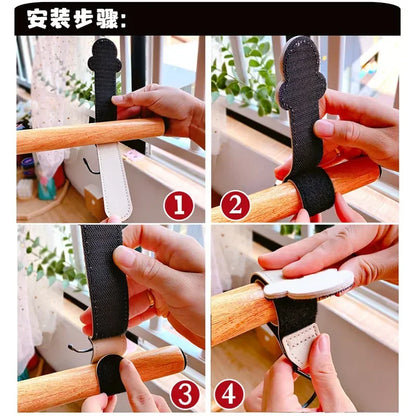 安装步骤:

1

2

3

4