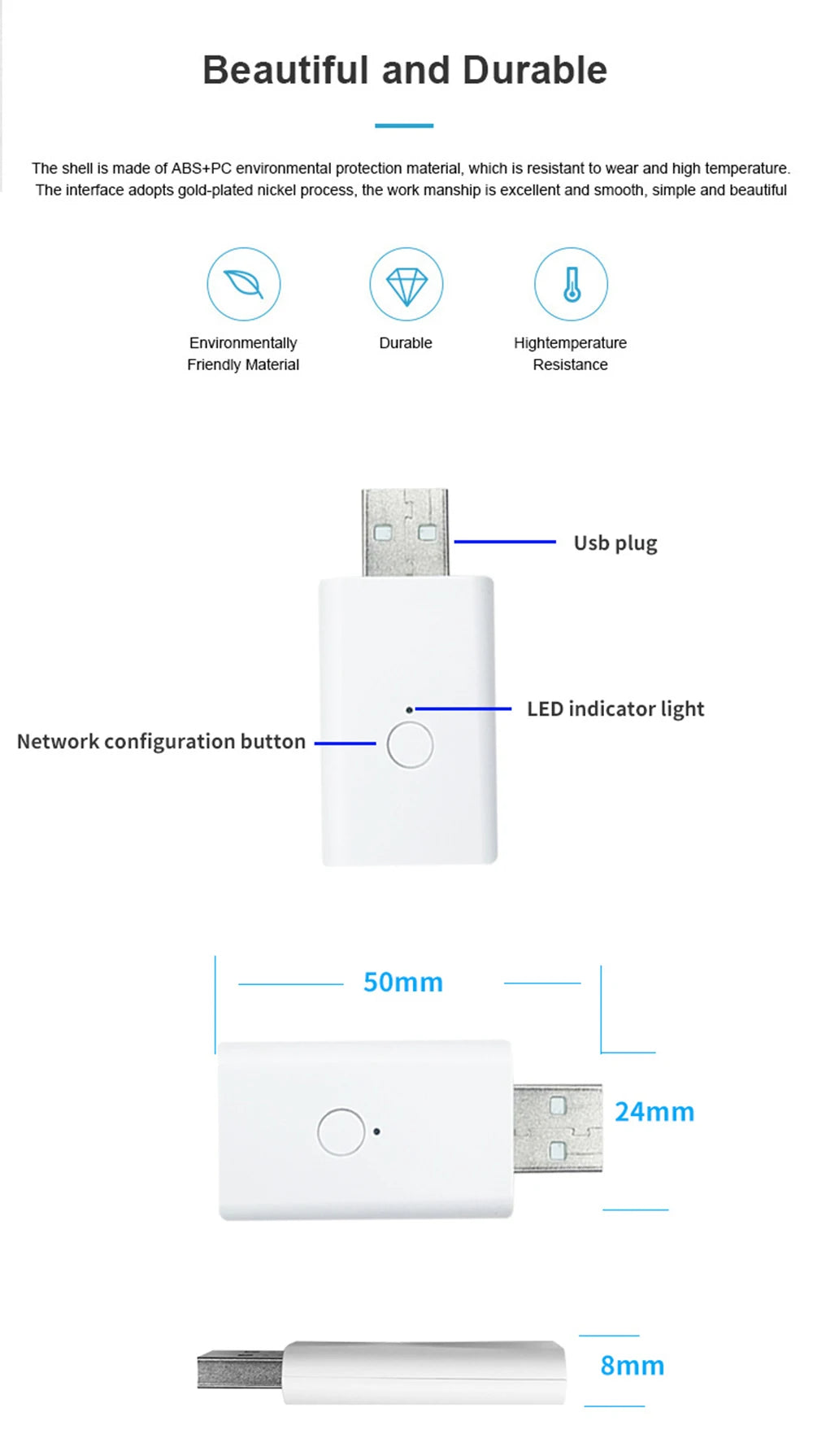 Beautiful and Durable

The shell is made of ABS+PC environmental protection material, which is resistant to wear and high temperature. The interface adopts gold-plated nickel process, the work manship is excellent and smooth, simple and beautiful

Environmentally Friendly Material

Durable

Hightemperature Resistance

Usb plug

LED indicator light

Network configuration button

50mm

24mm

8mm