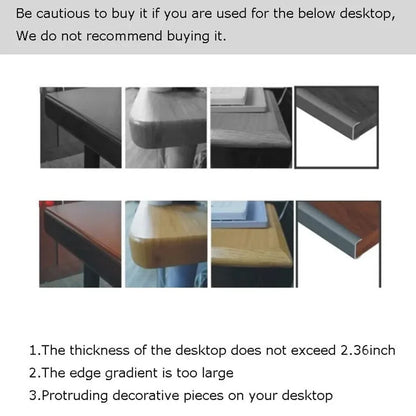 Be cautious to buy it if you are used for the below desktop, We do not recommend buying it.

1.The thickness of the desktop does not exceed 2.36inch
2.The edge gradient is too large
3.Protruding decorative pieces on your desktop