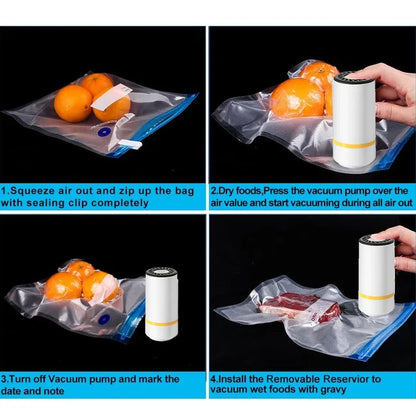 1.Squeeze air out and zip up the bag with sealing clip completely

2.Dry foods,Press the vacuum pump over the air value and start vacuuming during all air out

3.Turn off Vacuum pump and mark the date and note

4.Install the Removable Reservior to vacuum wet foods with gravy