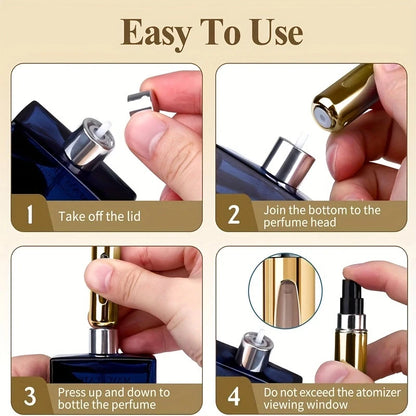 Easy To Use

1 Take off the lid

2 Join the bottom to the perfume head

3 Press up and down to bottle the perfume

4 Do not exceed the atomizer viewing window