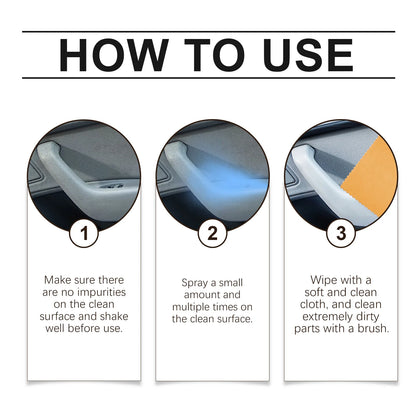 HOW TO USE

1

Make sure there are no impurities on the clean surface and shake well before use.

2

Spray a small amount and multiple times on the clean surface.

3

Wipe with a soft and clean cloth, and clean extremely dirty parts with a brush.