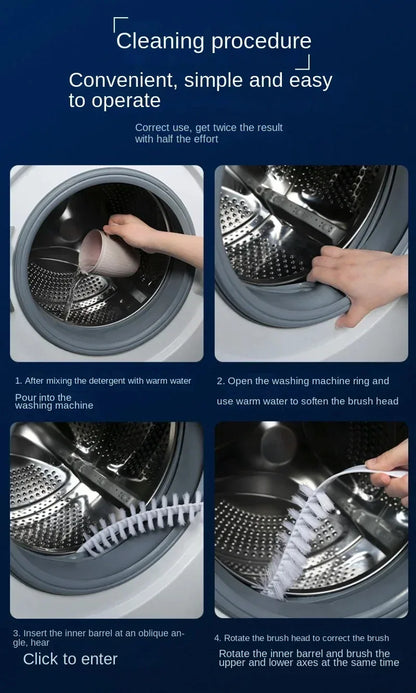 Cleaning procedure

Convenient, simple and easy to operate

Correct use, get twice the result with half the effort

1. After mixing the detergent with warm water

Pour into the washing machine

2. Open the washing machine ring and

use warm water to soften the brush head

3. Insert the inner barrel at an oblique angle, hear

Click to enter

4. Rotate the brush head to correct the brush

Rotate the inner barrel and brush the upper and lower axes at the same time