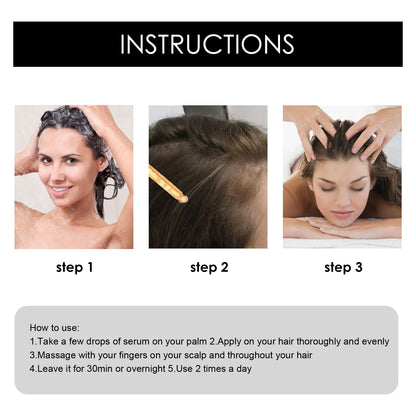 INSTRUCTIONS

step 1

step 2

step 3

How to use:
1.Take a few drops of serum on your palm 2.Apply on your hair thoroughly and evenly
3.Massage with your fingers on your scalp and throughout your hair
4.Leave it for 30min or overnight 5.Use 2 times a day