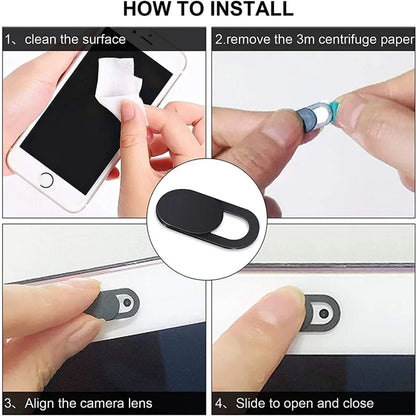 HOW TO INSTALL

1、clean the surface

2.remove the 3m centrifuge paper

3、Align the camera lens

4、Slide to open and close