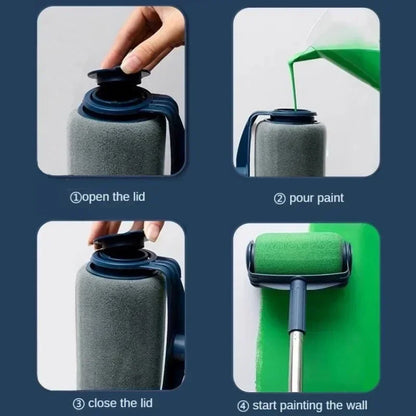 ①open the lid

② pour paint

③ close the lid

④ start painting the wall