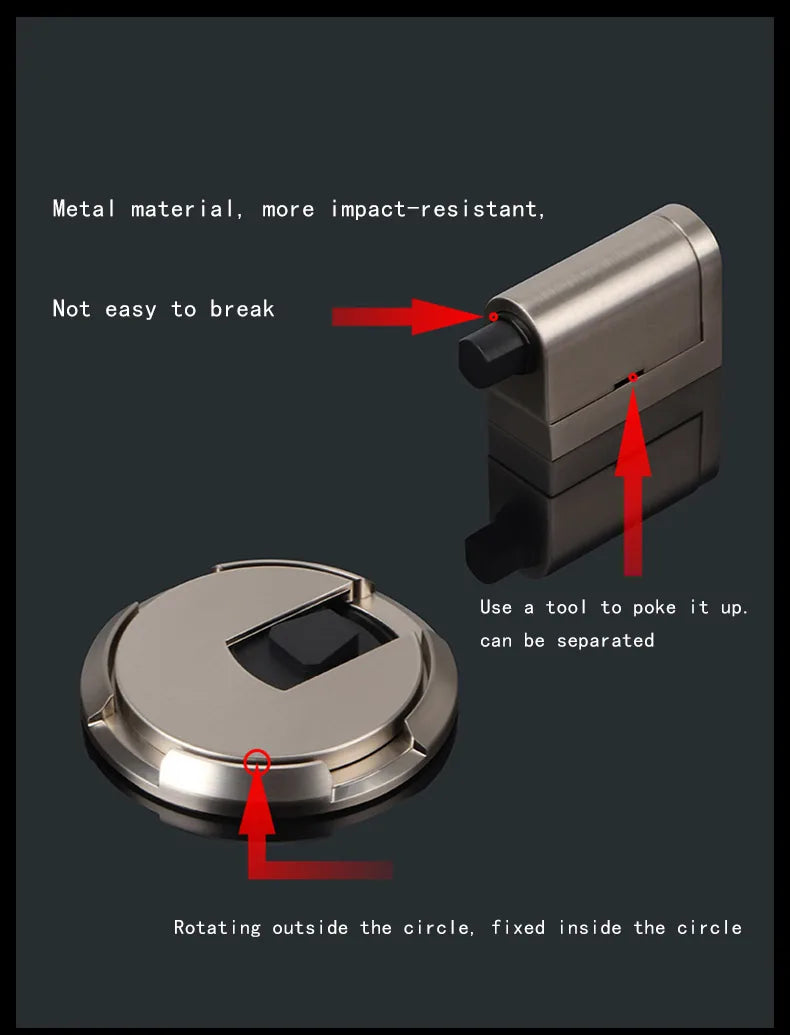 Metal material, more impact-resistant,

Not easy to break

Use a tool to poke it up. can be separated

Rotating outside the circle, fixed inside the circle