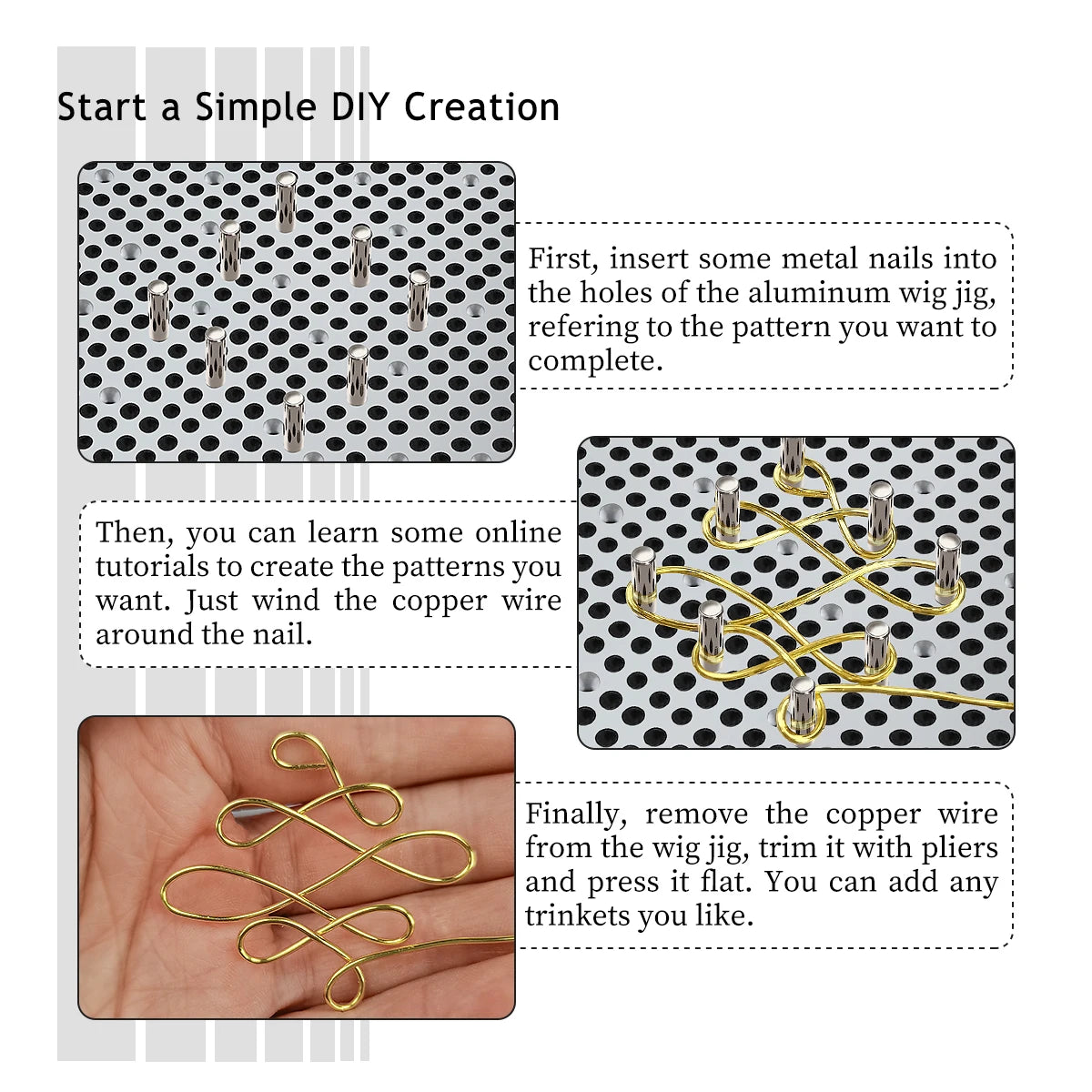 Start a Simple DIY Creation

First, insert some metal nails into the holes of the aluminum wig jig, refering to the pattern you want to complete.

Then, you can learn some online tutorials to create the patterns you want. Just wind the copper wire around the nail.

Finally, remove the copper wire from the wig jig, trim it with pliers and press it flat. You can add any trinkets you like.