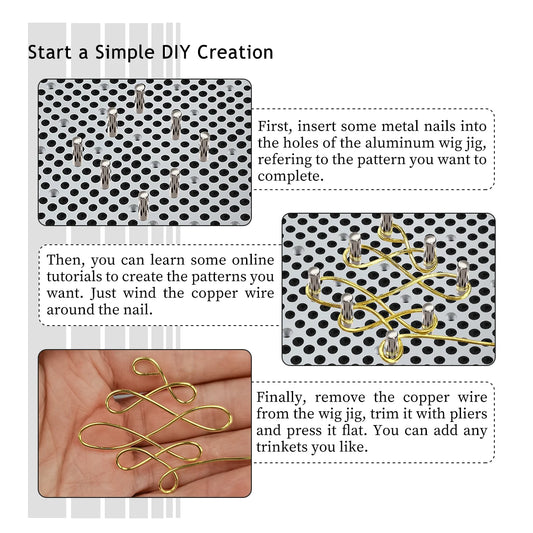 Start a Simple DIY Creation

First, insert some metal nails into the holes of the aluminum wig jig, refering to the pattern you want to complete.

Then, you can learn some online tutorials to create the patterns you want. Just wind the copper wire around the nail.

Finally, remove the copper wire from the wig jig, trim it with pliers and press it flat. You can add any trinkets you like.