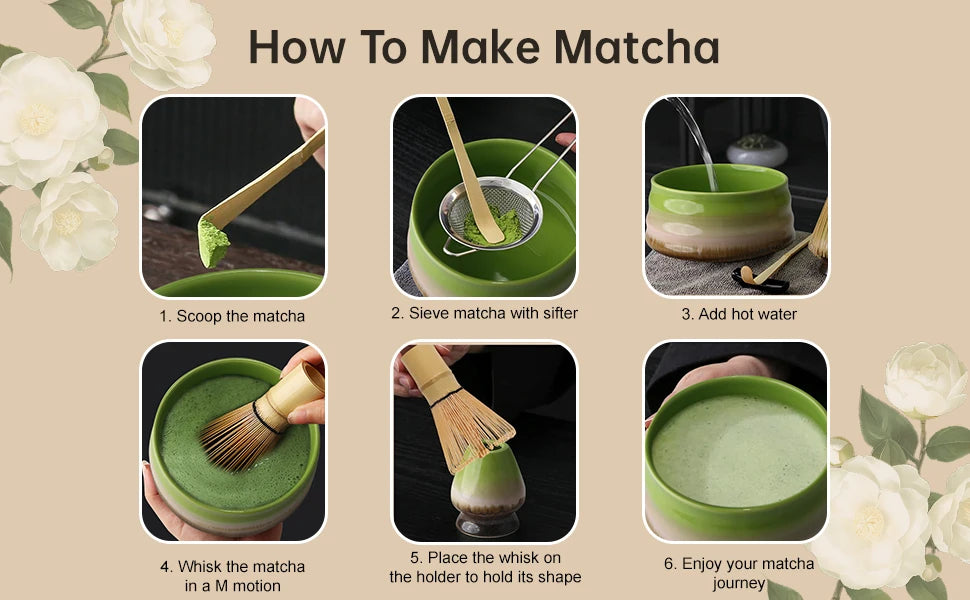 How To Make Matcha

1. Scoop the matcha

2. Sieve matcha with sifter

3. Add hot water

4. Whisk the matcha in a M motion

5. Place the whisk on the holder to hold its shape

6. Enjoy your matcha journey