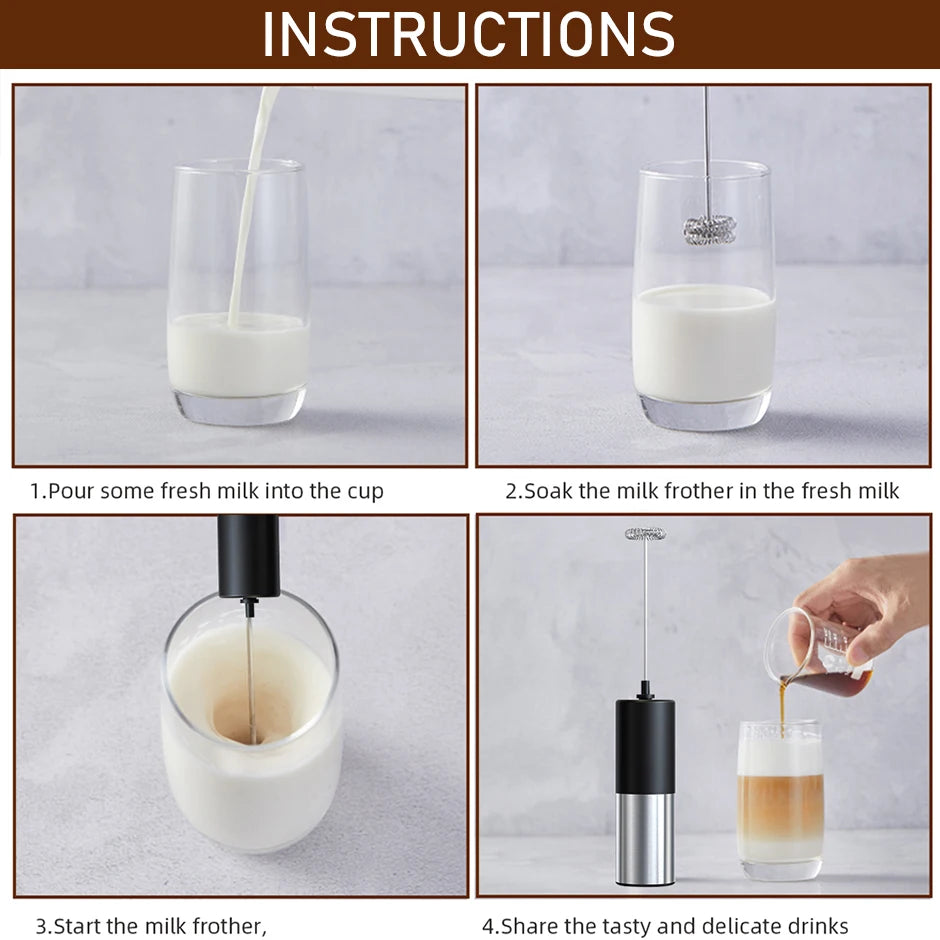 INSTRUCTIONS

1.Pour some fresh milk into the cup

2.Soak the milk frother in the fresh milk

3.Start the milk frother,

4.Share the tasty and delicate drinks