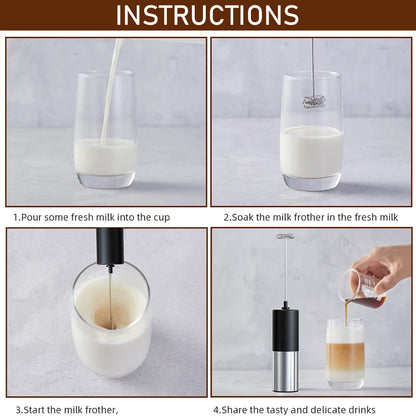 INSTRUCTIONS

1.Pour some fresh milk into the cup

2.Soak the milk frother in the fresh milk

3.Start the milk frother,

4.Share the tasty and delicate drinks