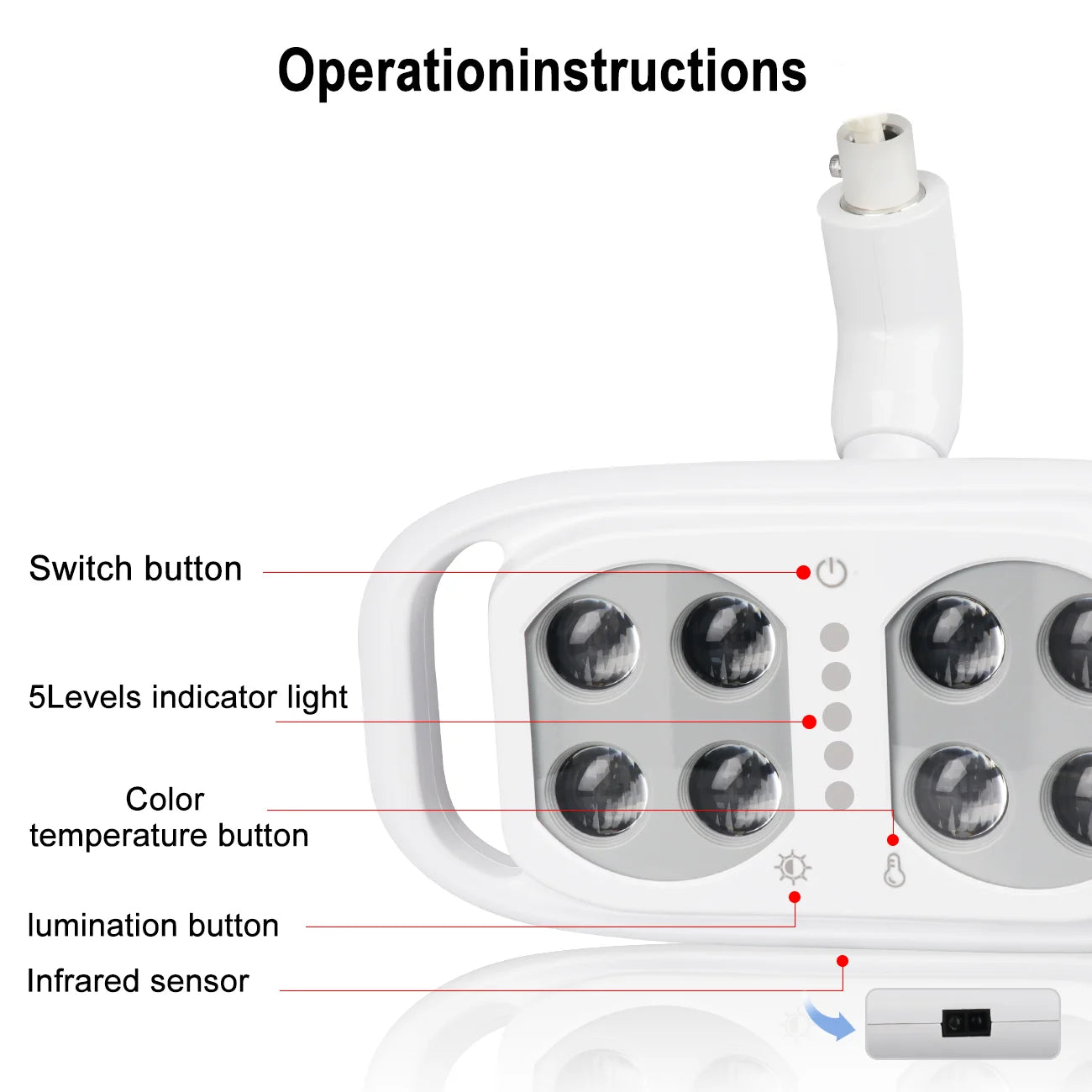 Operationinstructions

Switch button

5Levels indicator light

Color
temperature button

lumination button

Infrared sensor