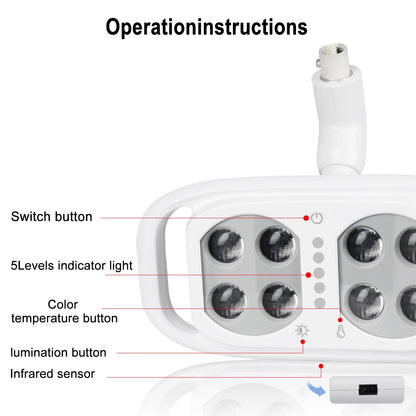 Operationinstructions

Switch button

5Levels indicator light

Color temperature button

lumination button

Infrared sensor