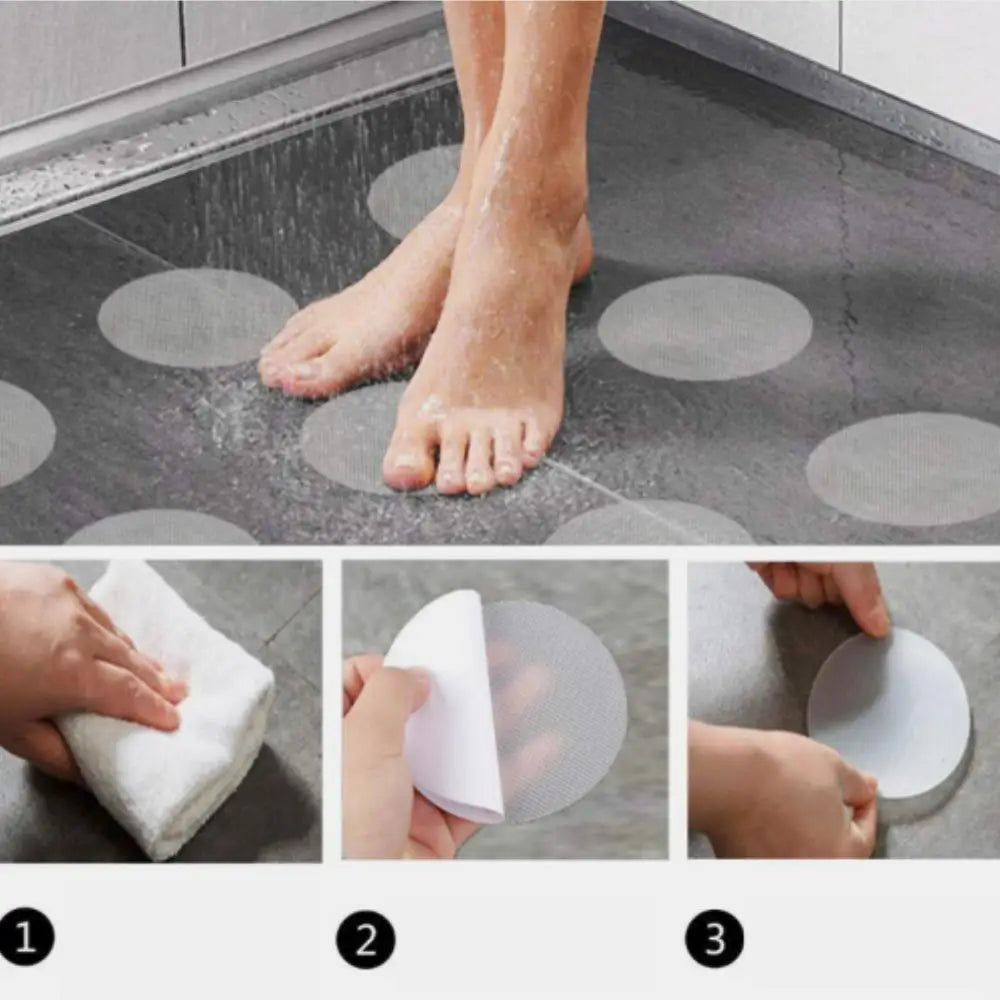 1

2

3