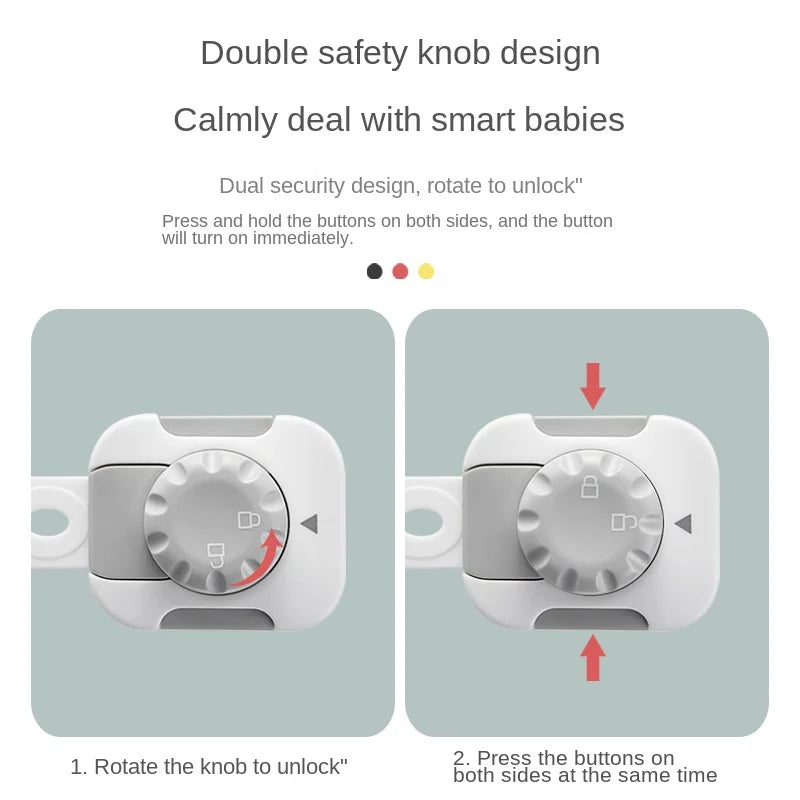 Double safety knob design

Calmly deal with smart babies

Dual security design, rotate to unlock"

Press and hold the buttons on both sides, and the button will turn on immediately.

1. Rotate the knob to unlock"

2. Press the buttons on both sides at the same time