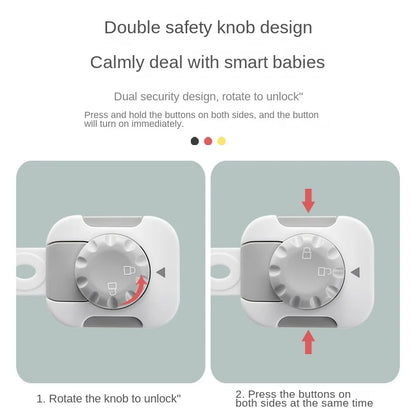 Double safety knob design

Calmly deal with smart babies

Dual security design, rotate to unlock"

Press and hold the buttons on both sides, and the button will turn on immediately.

1. Rotate the knob to unlock"

2. Press the buttons on both sides at the same time