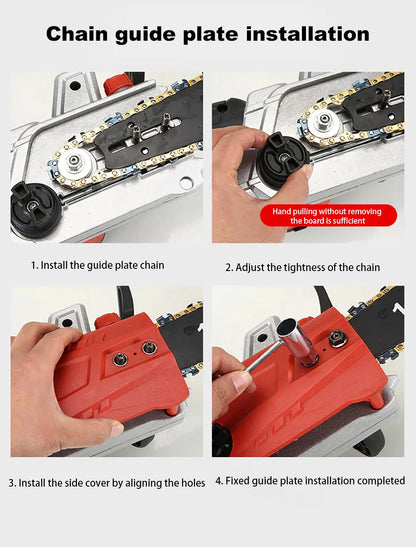 Chain guide plate installation

Hand pulling without removing the board is sufficient

1. Install the guide plate chain

2. Adjust the tightness of the chain

3. Install the side cover by aligning the holes

4. Fixed guide plate installation completed