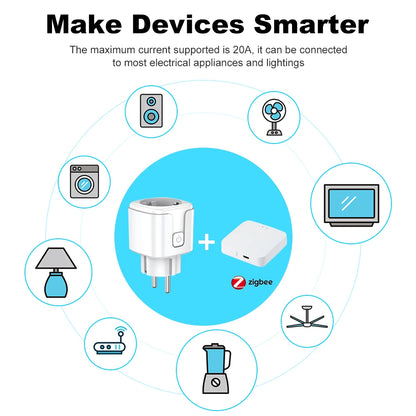 Make Devices Smarter

The maximum current supported is 20A, it can be connected to most electrical appliances and lightings

+

zigbee