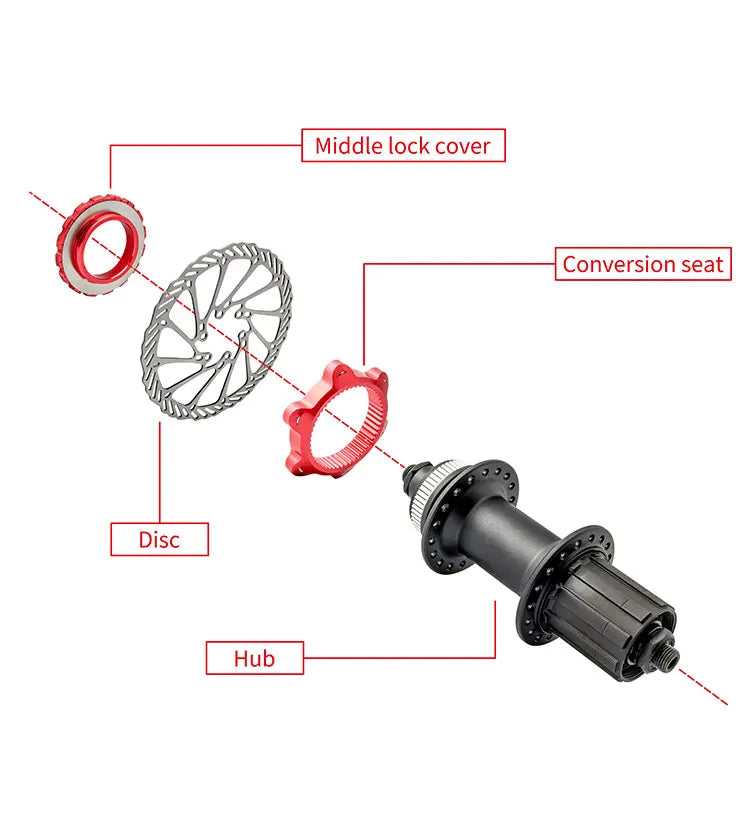 Middle lock cover

Conversion seat

Disc

Hub