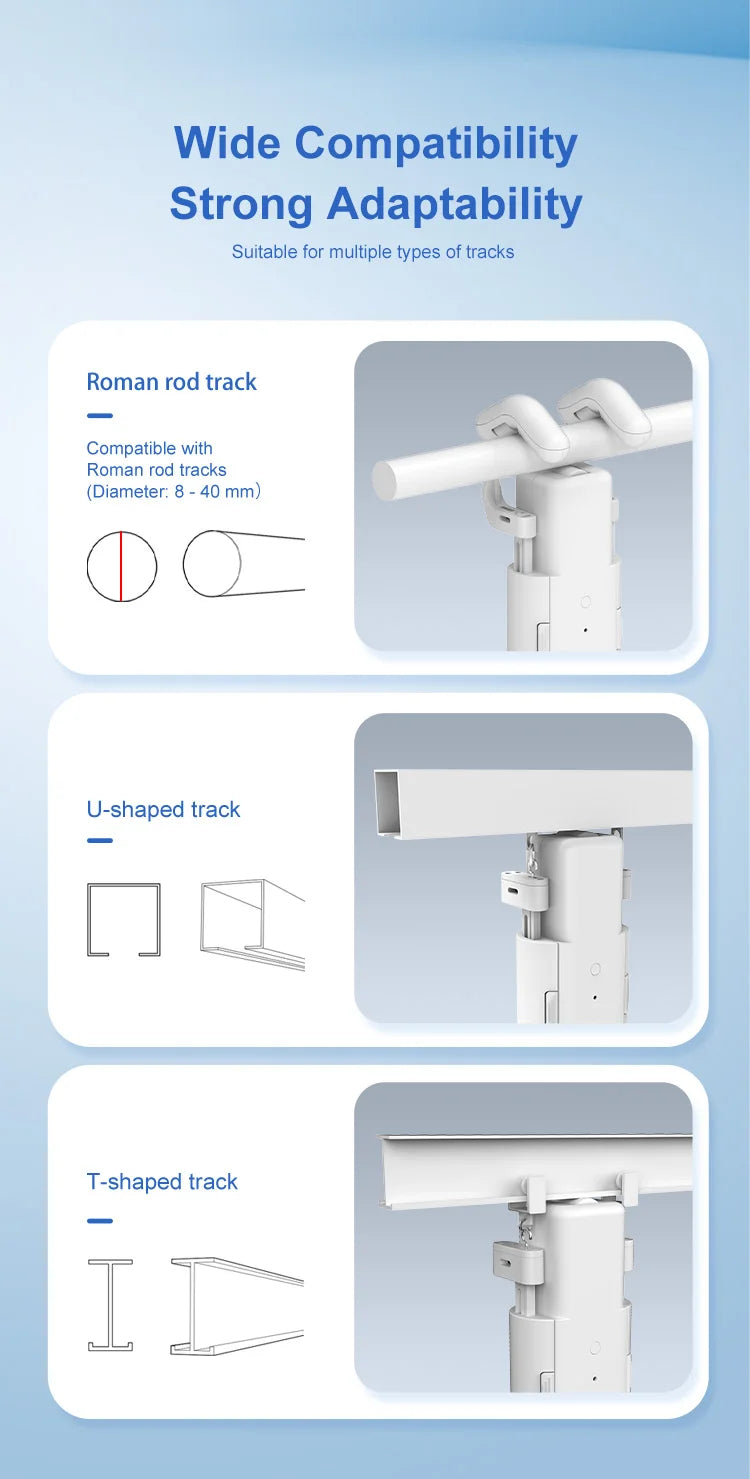 Wide Compatibility
Strong Adaptability

Suitable for multiple types of tracks

Roman rod track

Compatible with Roman rod tracks (Diameter: 8 - 40 mm)

U-shaped track

T-shaped track