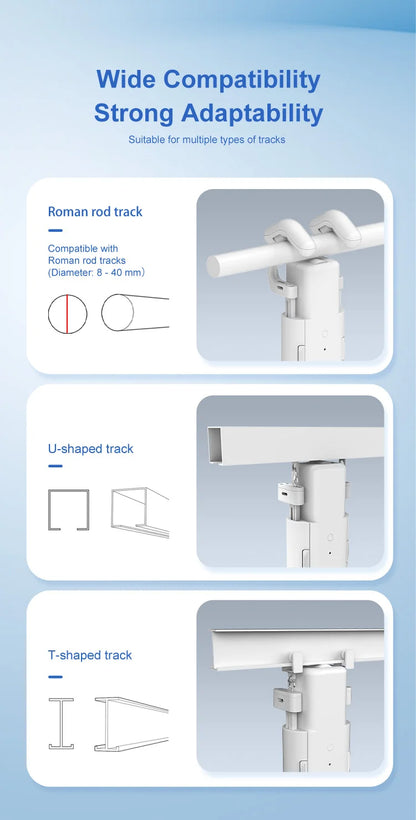 Wide Compatibility
Strong Adaptability

Suitable for multiple types of tracks

Roman rod track

Compatible with Roman rod tracks (Diameter: 8 - 40 mm)

U-shaped track

T-shaped track