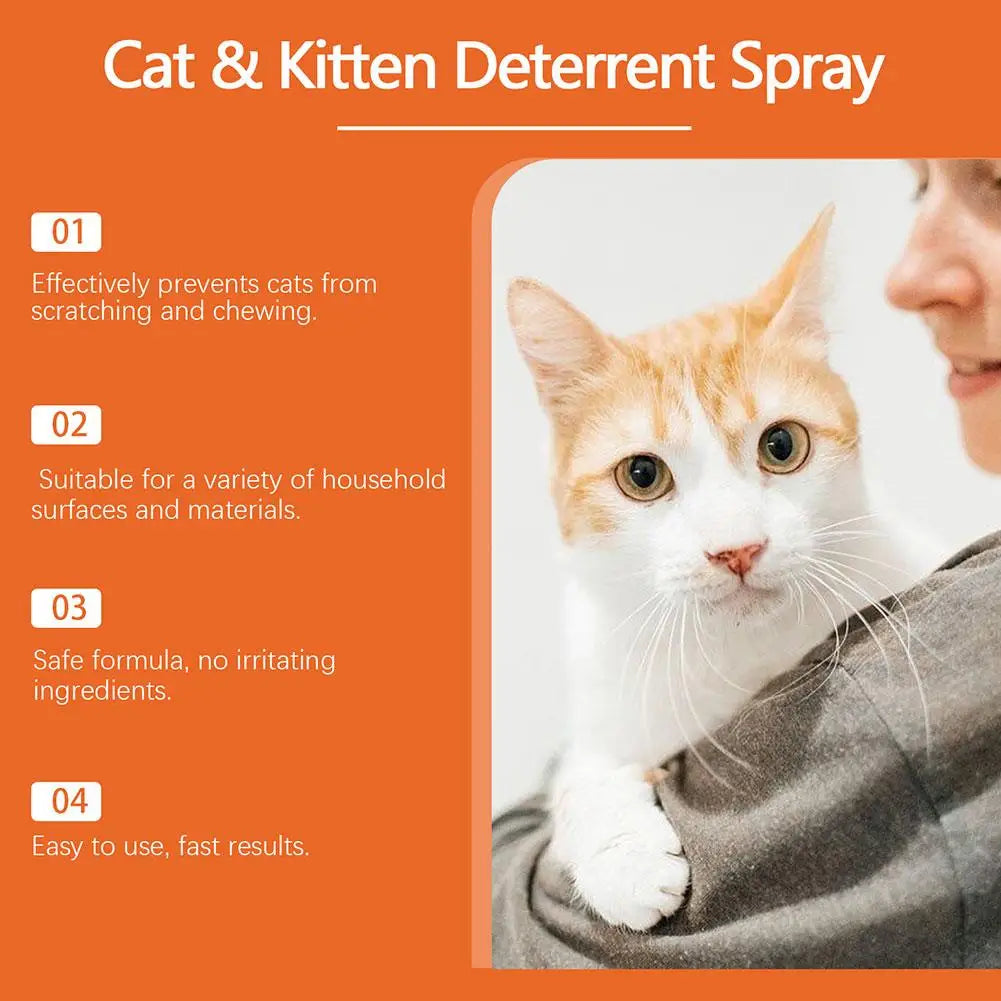 Cat & Kitten Deterrent Spray

01

Effectively prevents cats from scratching and chewing.

02

Suitable for a variety of household surfaces and materials.

03

Safe formula, no irritating ingredients.

04

Easy to use, fast results.