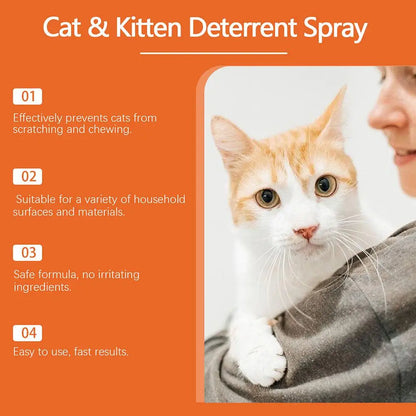 Cat & Kitten Deterrent Spray

01

Effectively prevents cats from scratching and chewing.

02

Suitable for a variety of household surfaces and materials.

03

Safe formula, no irritating ingredients.

04

Easy to use, fast results.