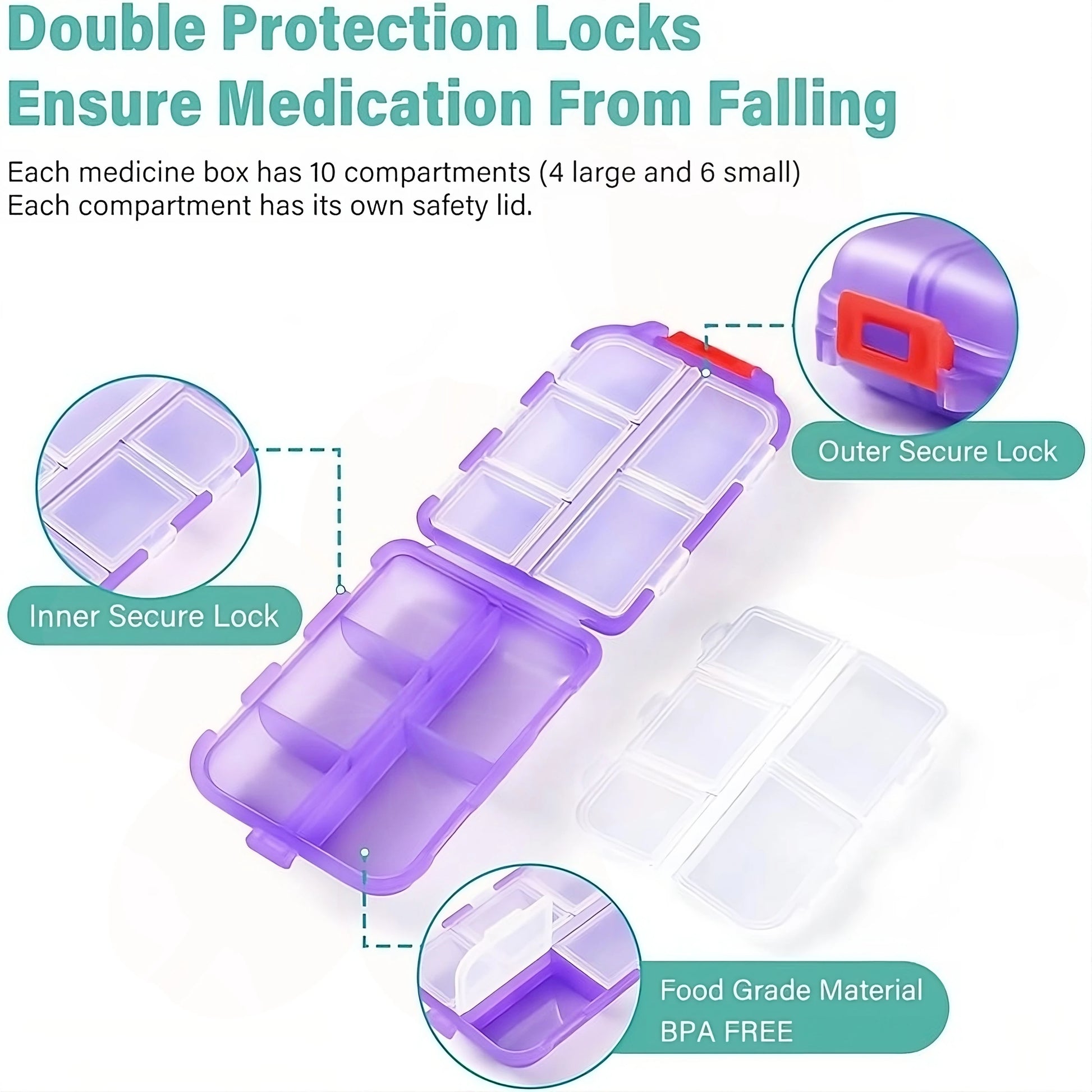 Double Protection Locks
Ensure Medication From Falling

Each medicine box has 10 compartments (4 large and 6 small)
Each compartment has its own safety lid.

Outer Secure Lock

Inner Secure Lock

Food Grade Material
BPA FREE