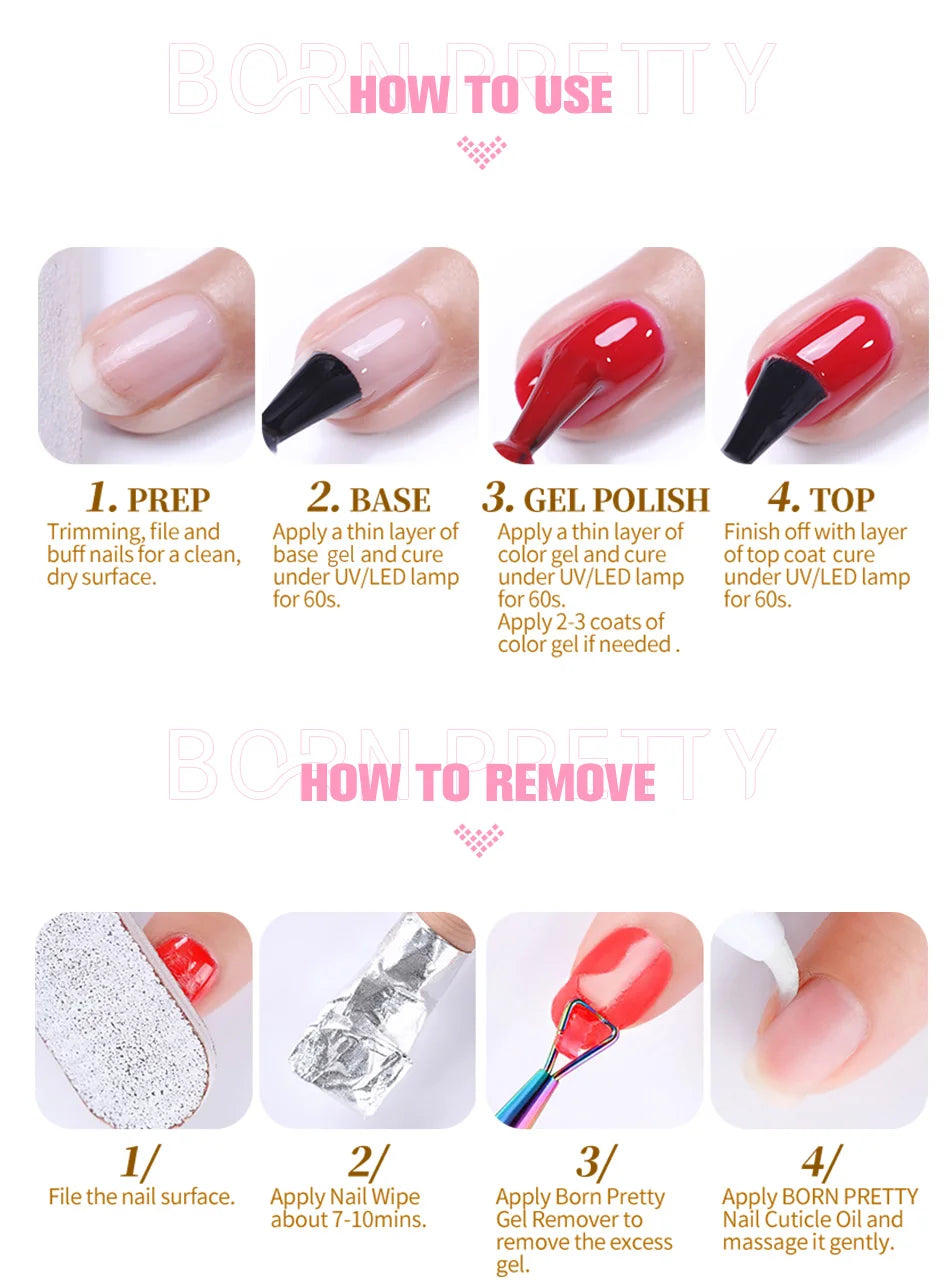 BORN PRETTY
HOW TO USE

1. PREP
Trimming, file and buff nails for a clean, dry surface.

2. BASE
Apply a thin layer of base gel and cure under UV/LED lamp for 60s.

3. GEL POLISH
Apply a thin layer of color gel and cure under UV/LED lamp for 60s.
Apply 2-3 coats of color gel if needed .

4. TOP
Finish off with layer of top coat cure under UV/LED lamp for 60s.

BORN PRETTY
HOW TO REMOVE

1/
File the nail surface.

2/
Apply Nail Wipe about 7-10mins.

3/
Apply Born Pretty Gel Remover to remove the excess gel.

4/
Apply BORN PRETTY Nail Cuticle Oil and massage it gently.