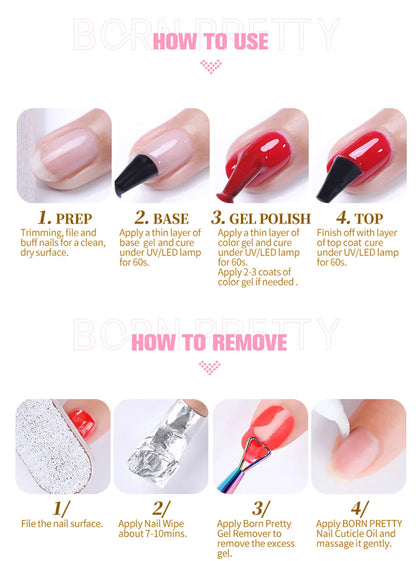 BORN PRETTY
HOW TO USE

1. PREP
Trimming, file and buff nails for a clean, dry surface.

2. BASE
Apply a thin layer of base gel and cure under UV/LED lamp for 60s.

3. GEL POLISH
Apply a thin layer of color gel and cure under UV/LED lamp for 60s.
Apply 2-3 coats of color gel if needed .

4. TOP
Finish off with layer of top coat cure under UV/LED lamp for 60s.

BORN PRETTY
HOW TO REMOVE

1/
File the nail surface.

2/
Apply Nail Wipe about 7-10mins.

3/
Apply Born Pretty Gel Remover to remove the excess gel.

4/
Apply BORN PRETTY Nail Cuticle Oil and massage it gently.