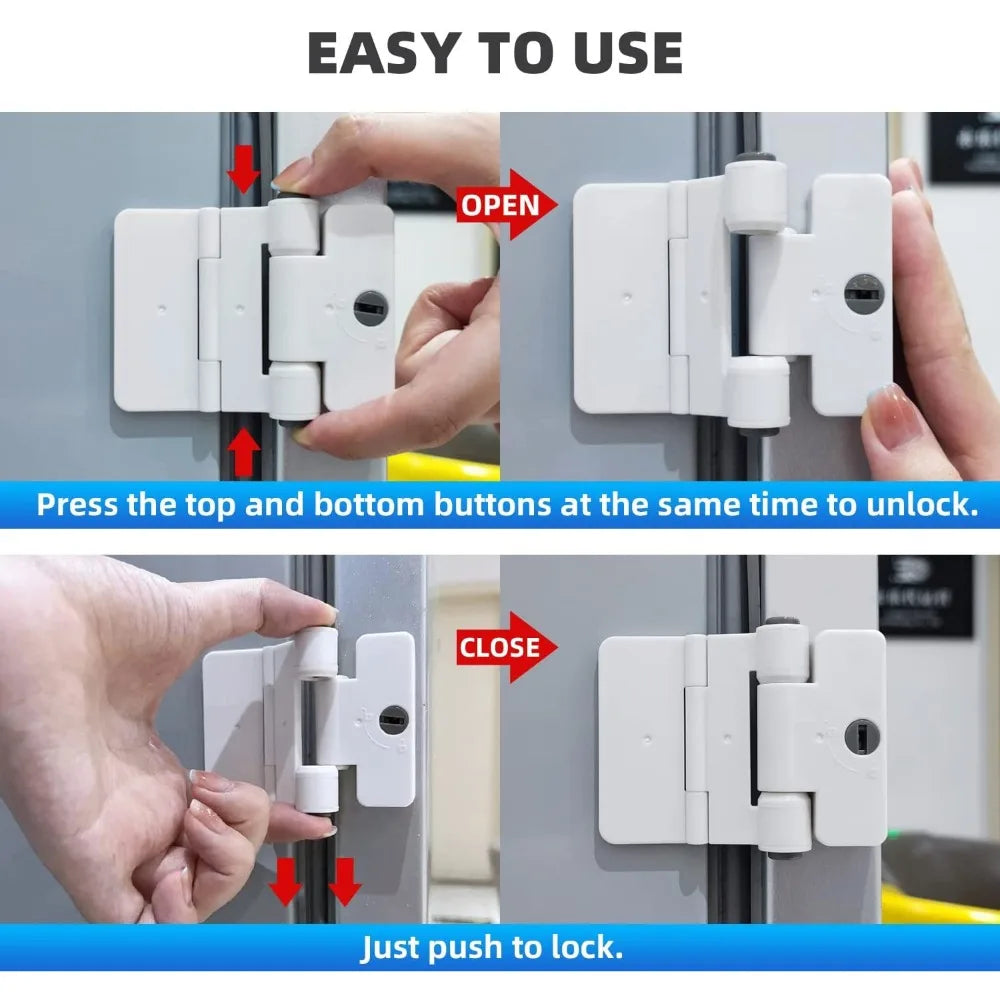 EASY TO USE

OPEN

Press the top and bottom buttons at the same time to unlock.

CLOSE

Just push to lock.