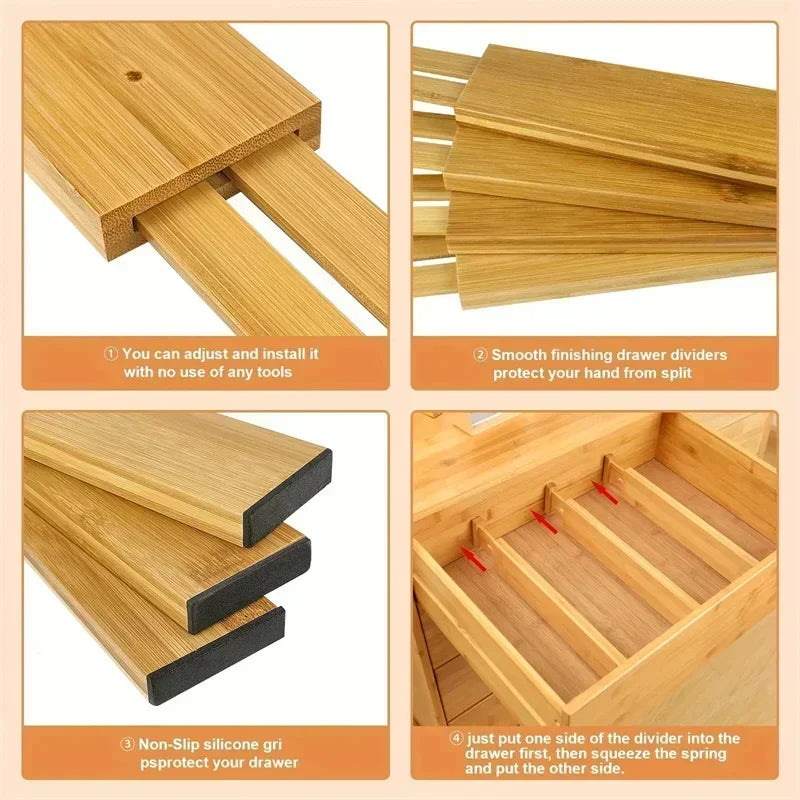 ① You can adjust and install it with no use of any tools

② Smooth finishing drawer dividers protect your hand from split

③ Non-Slip silicone gri psprotect your drawer

④ just put one side of the divider into the drawer first, then squeeze the spring and put the other side.