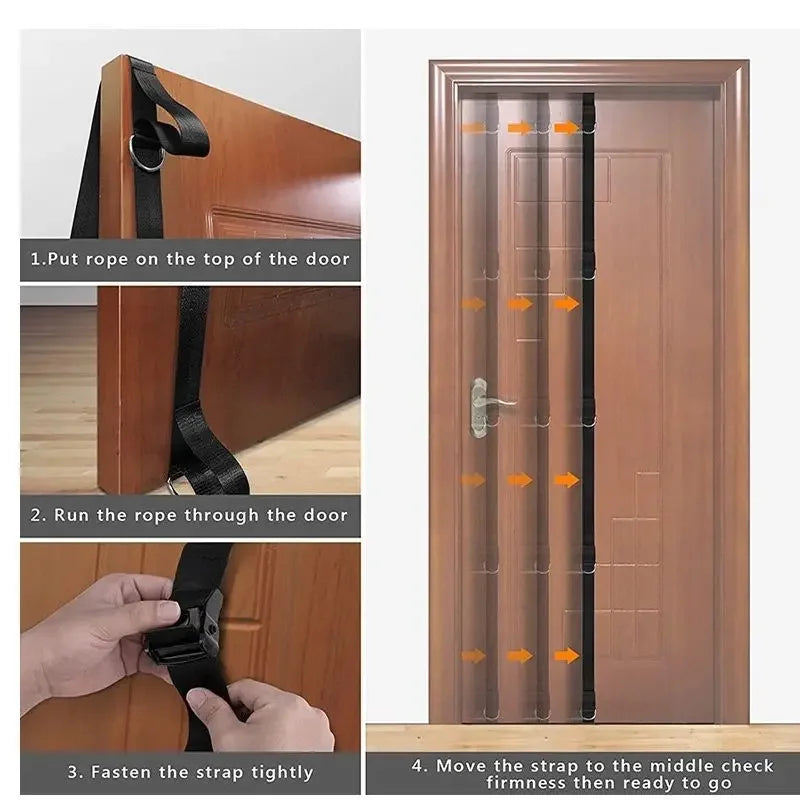 1.Put rope on the top of the door

2. Run the rope through the door

3. Fasten the strap tightly

4. Move the strap to the middle check firmness then ready to go