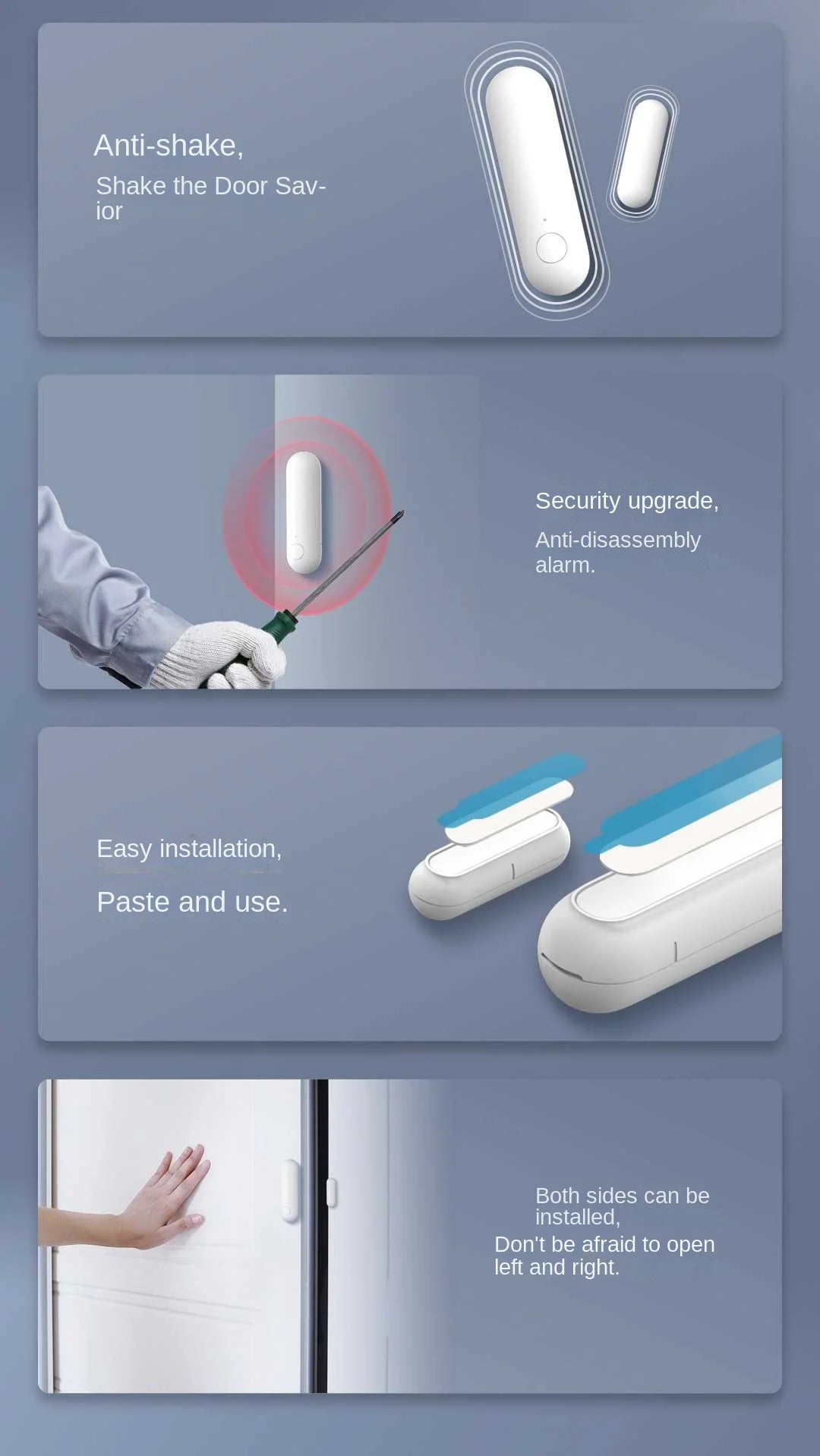 Anti-shake,

Shake the Door Savior

Security upgrade,

Anti-disassembly alarm.

Easy installation,

Paste and use.

Both sides can be installed,

Don't be afraid to open left and right.