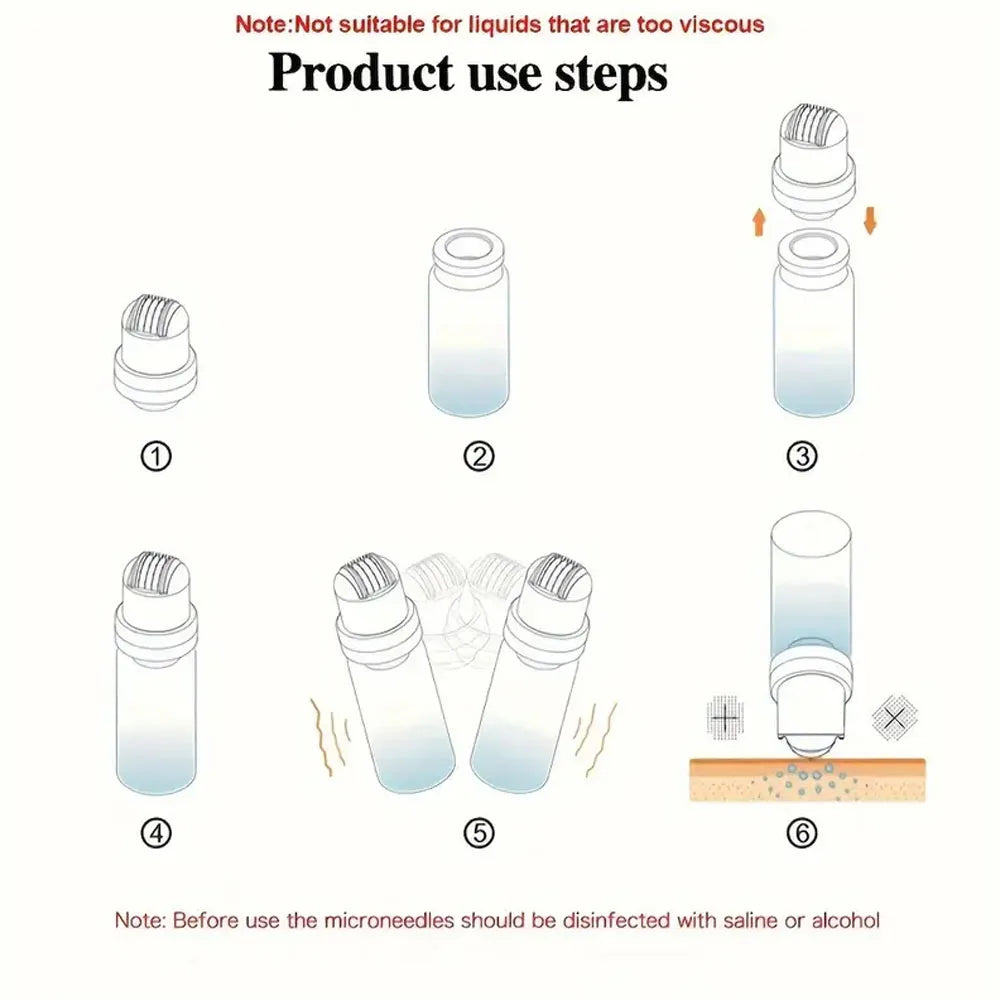 Note:Not suitable for liquids that are too viscous

Product use steps

①

②

③

④

⑤

⑥

Note: Before use the microneedles should be disinfected with saline or alcohol