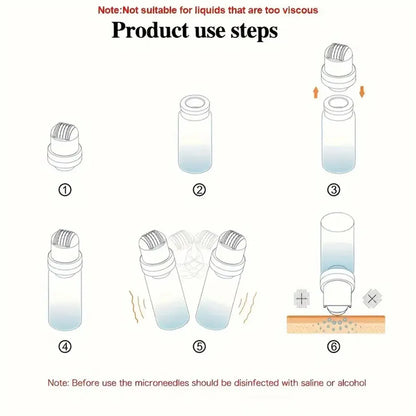 Note:Not suitable for liquids that are too viscous

Product use steps

①

②

③

④

⑤

⑥

Note: Before use the microneedles should be disinfected with saline or alcohol