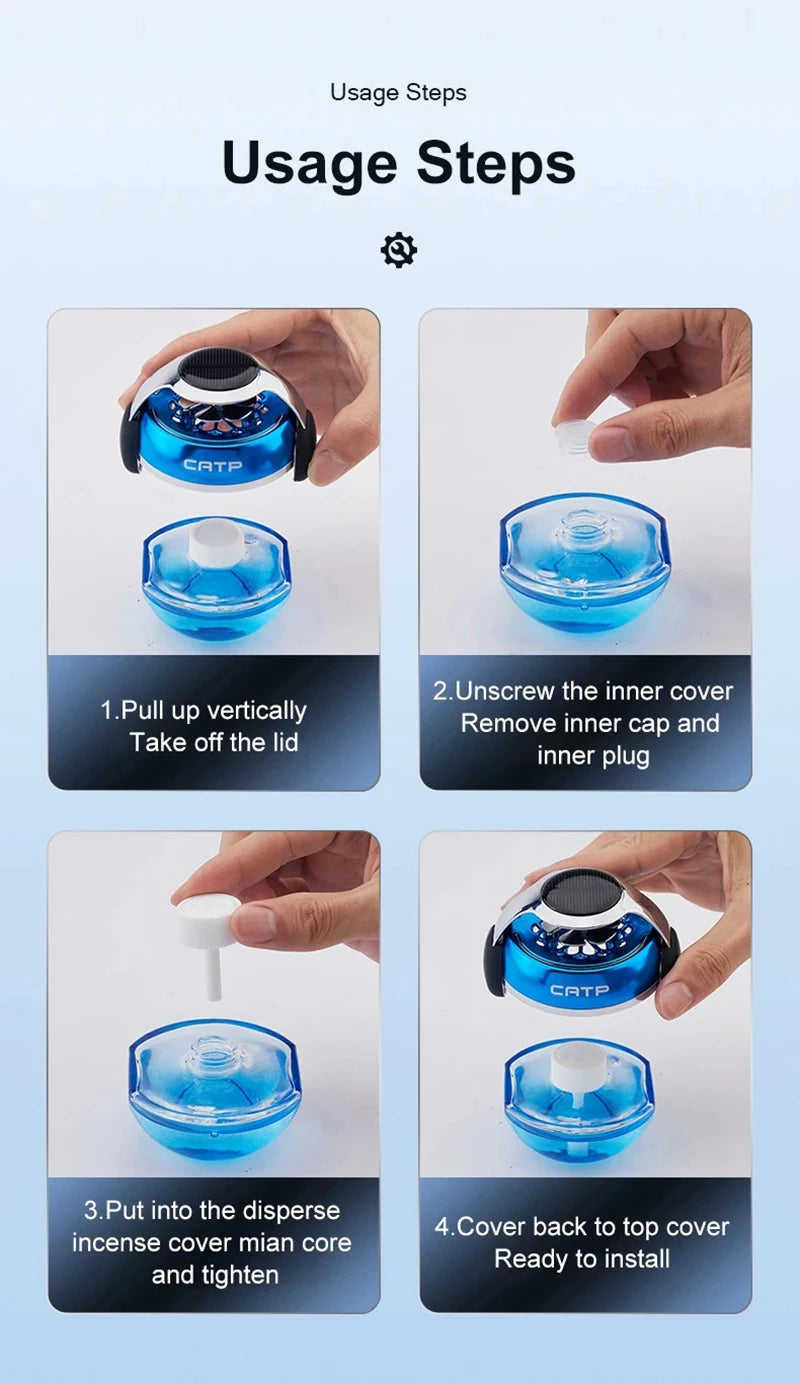 Usage Steps

Usage Steps

CATP

1.Pull up vertically
Take off the lid

2.Unscrew the inner cover
Remove inner cap and inner plug

3.Put into the disperse incense cover mian core and tighten

CATP

4.Cover back to top cover
Ready to install