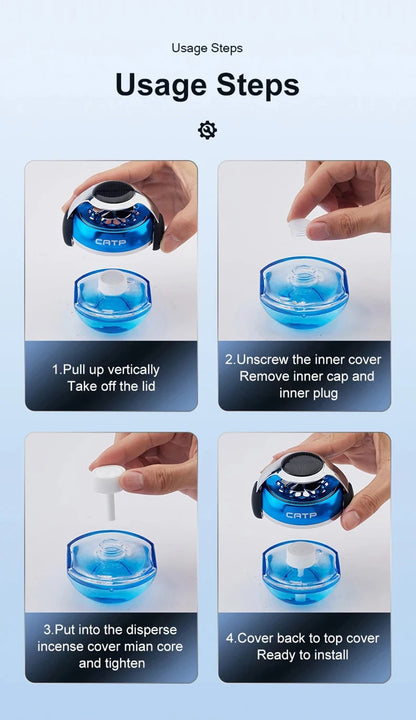 Usage Steps

Usage Steps

CATP

1.Pull up vertically
Take off the lid

2.Unscrew the inner cover
Remove inner cap and inner plug

3.Put into the disperse incense cover mian core and tighten

CATP

4.Cover back to top cover
Ready to install