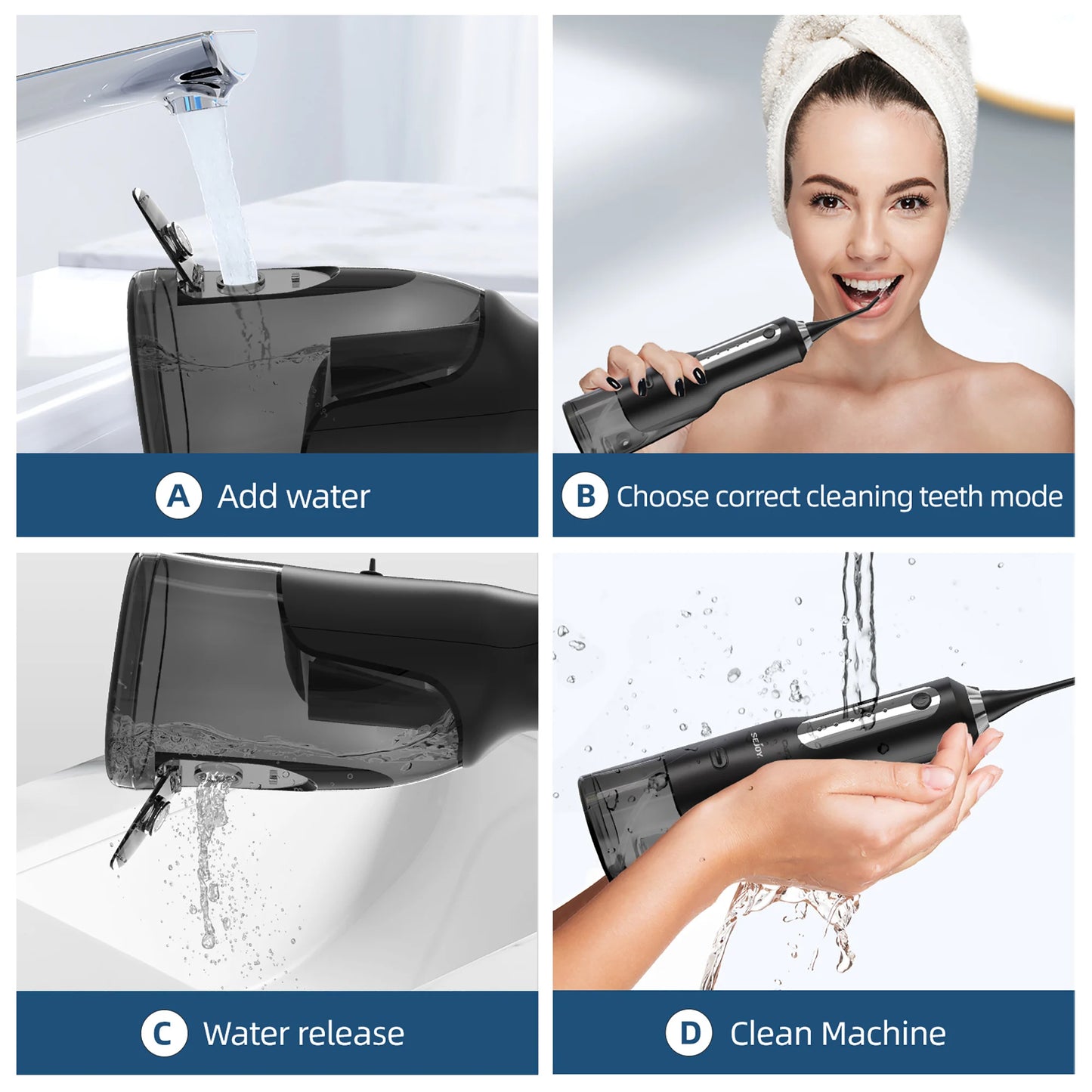 A Add water

B Choose correct cleaning teeth mode

C Water release

SEJOY

D Clean Machine