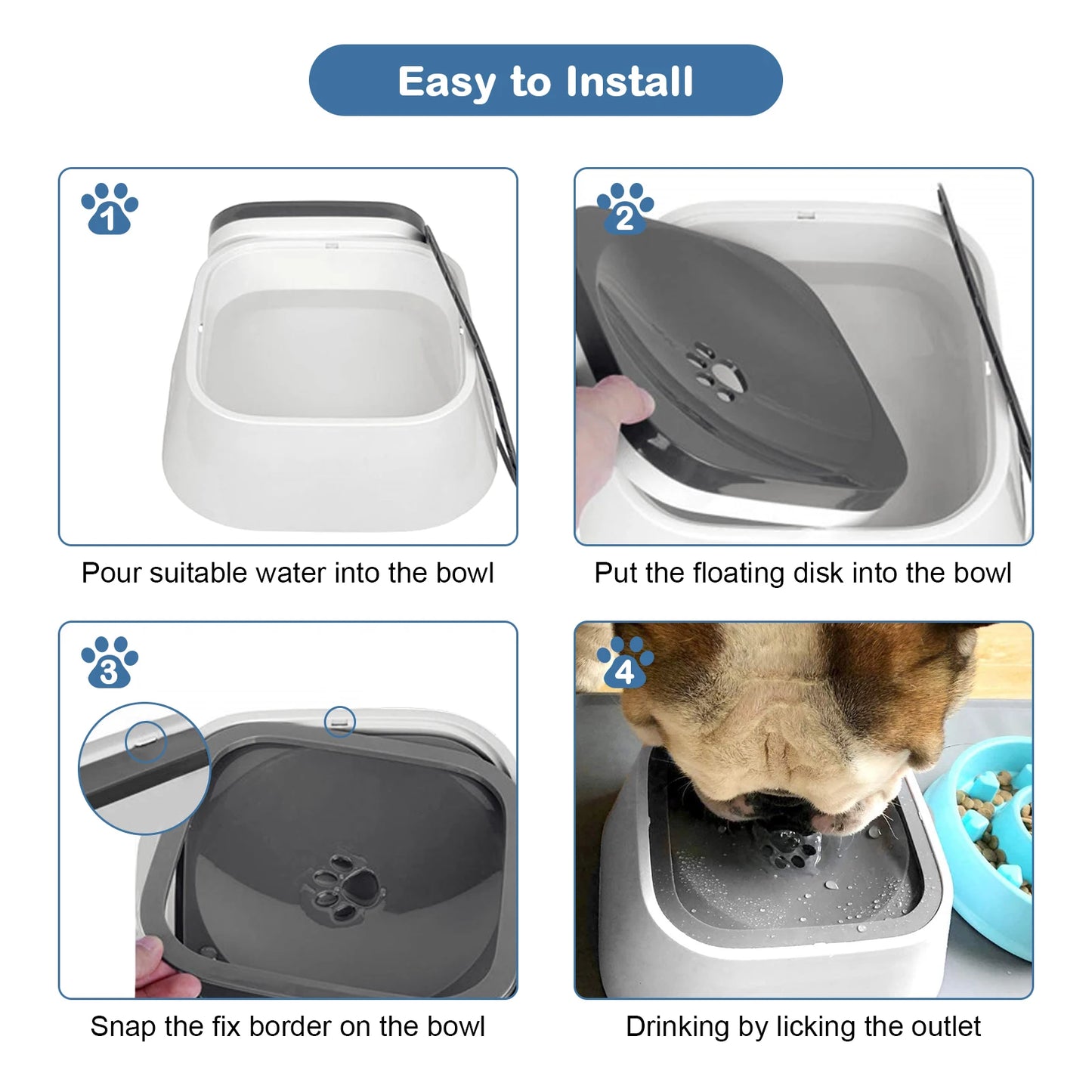 Easy to Install

1

Pour suitable water into the bowl

2

Put the floating disk into the bowl

3

Snap the fix border on the bowl

4

Drinking by licking the outlet