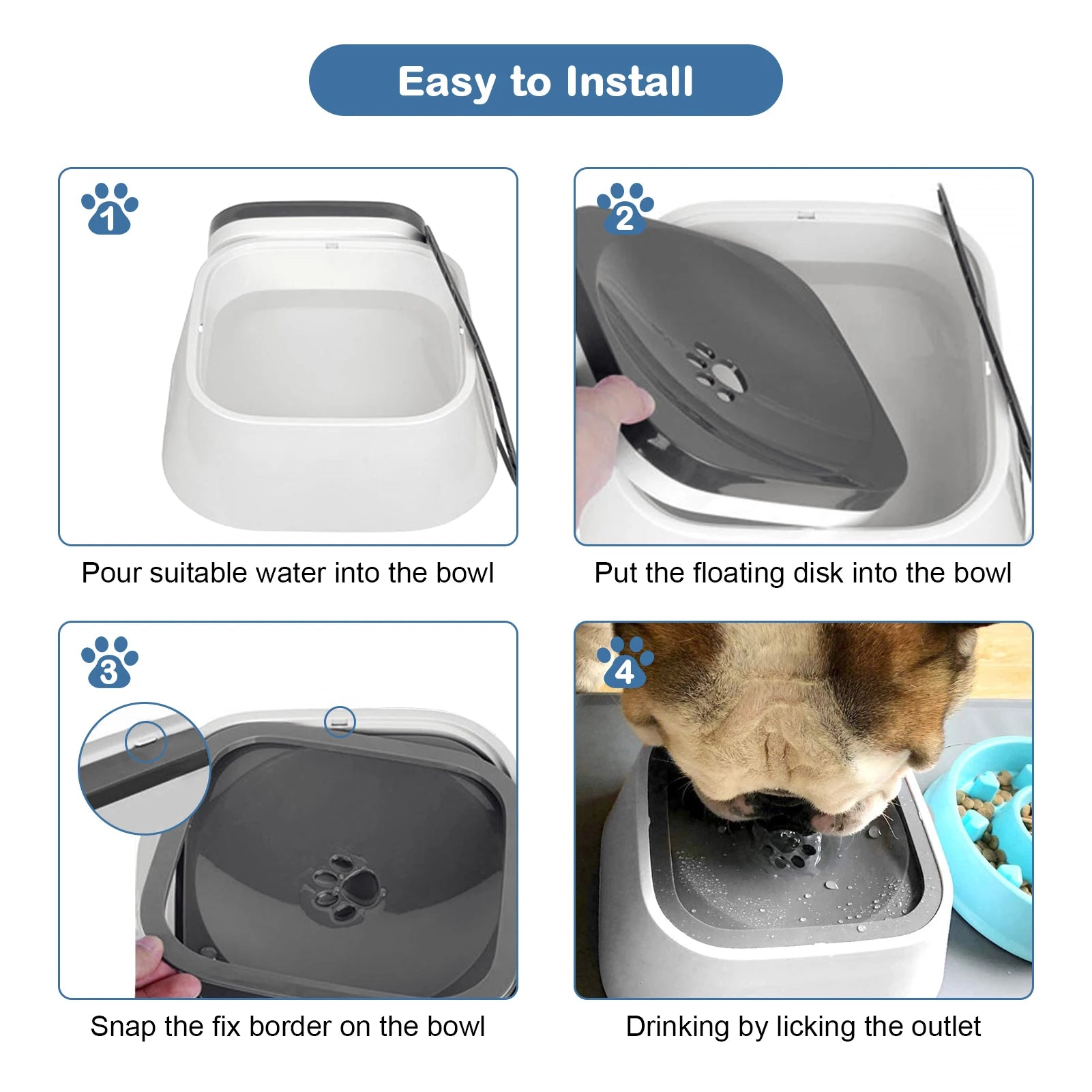 Easy to Install

1

Pour suitable water into the bowl

2

Put the floating disk into the bowl

3

Snap the fix border on the bowl

4

Drinking by licking the outlet