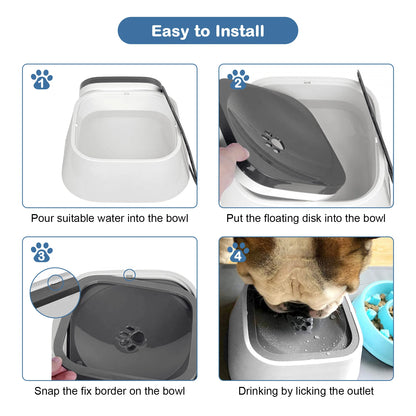 Easy to Install

1

Pour suitable water into the bowl

2

Put the floating disk into the bowl

3

Snap the fix border on the bowl

4

Drinking by licking the outlet