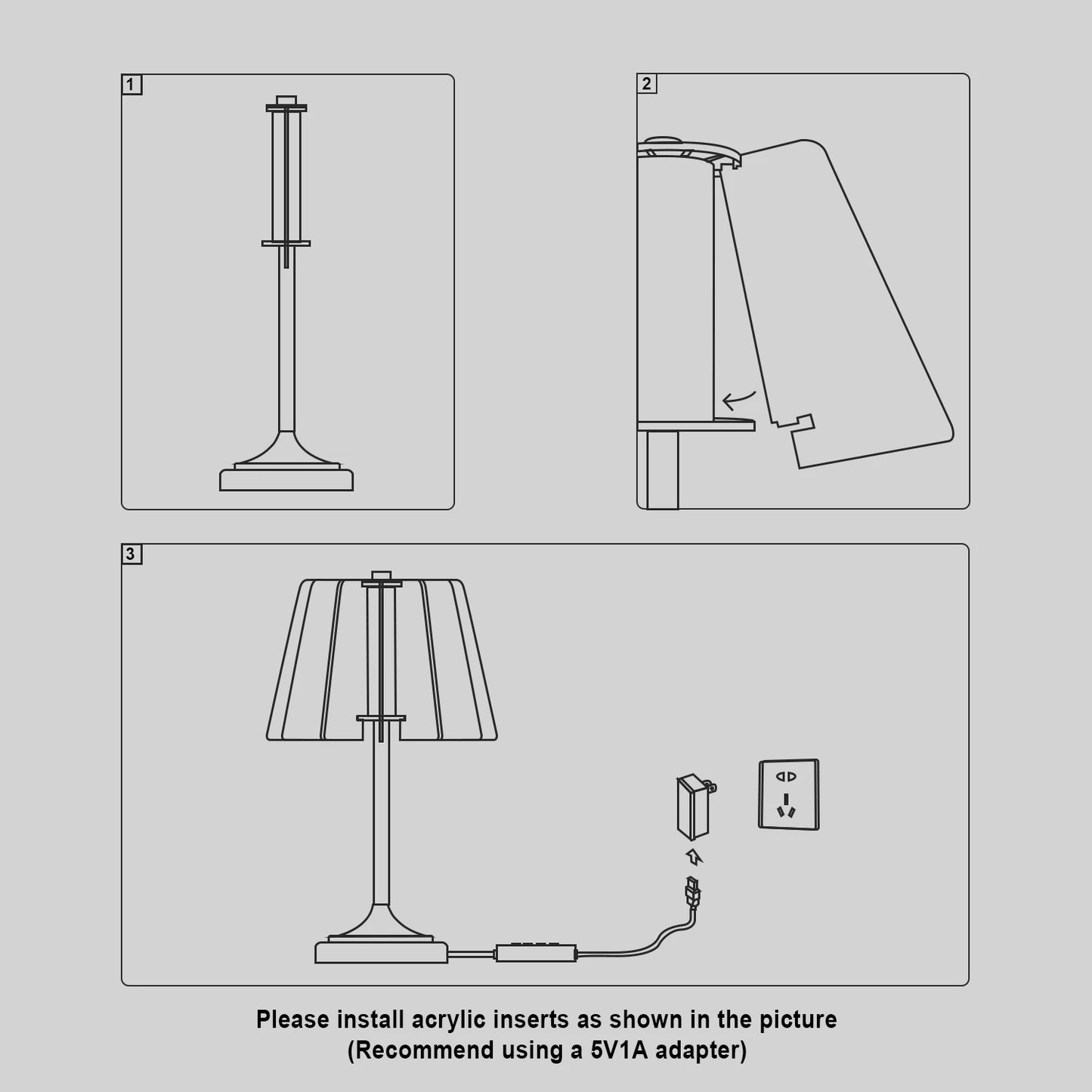 1

2

3

Please install acrylic inserts as shown in the picture
(Recommend using a 5V1A adapter)