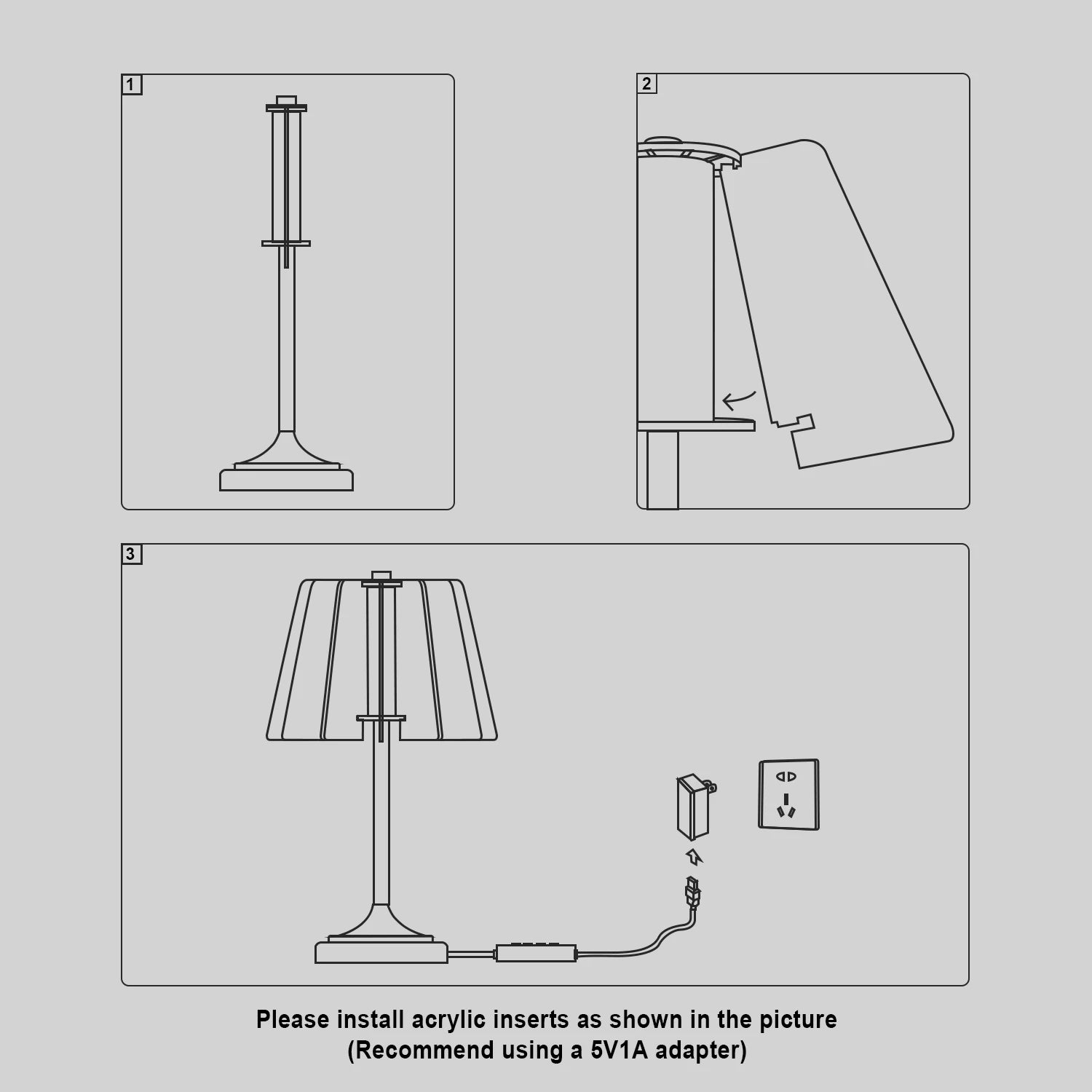 1

2

3

Please install acrylic inserts as shown in the picture
(Recommend using a 5V1A adapter)