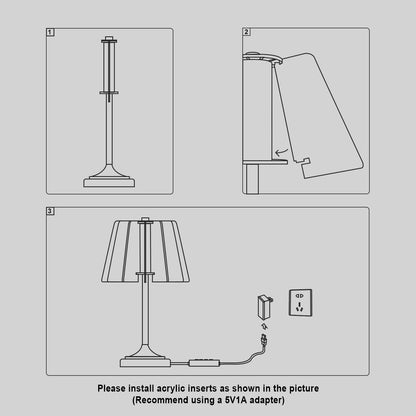 1

2

3

Please install acrylic inserts as shown in the picture
(Recommend using a 5V1A adapter)